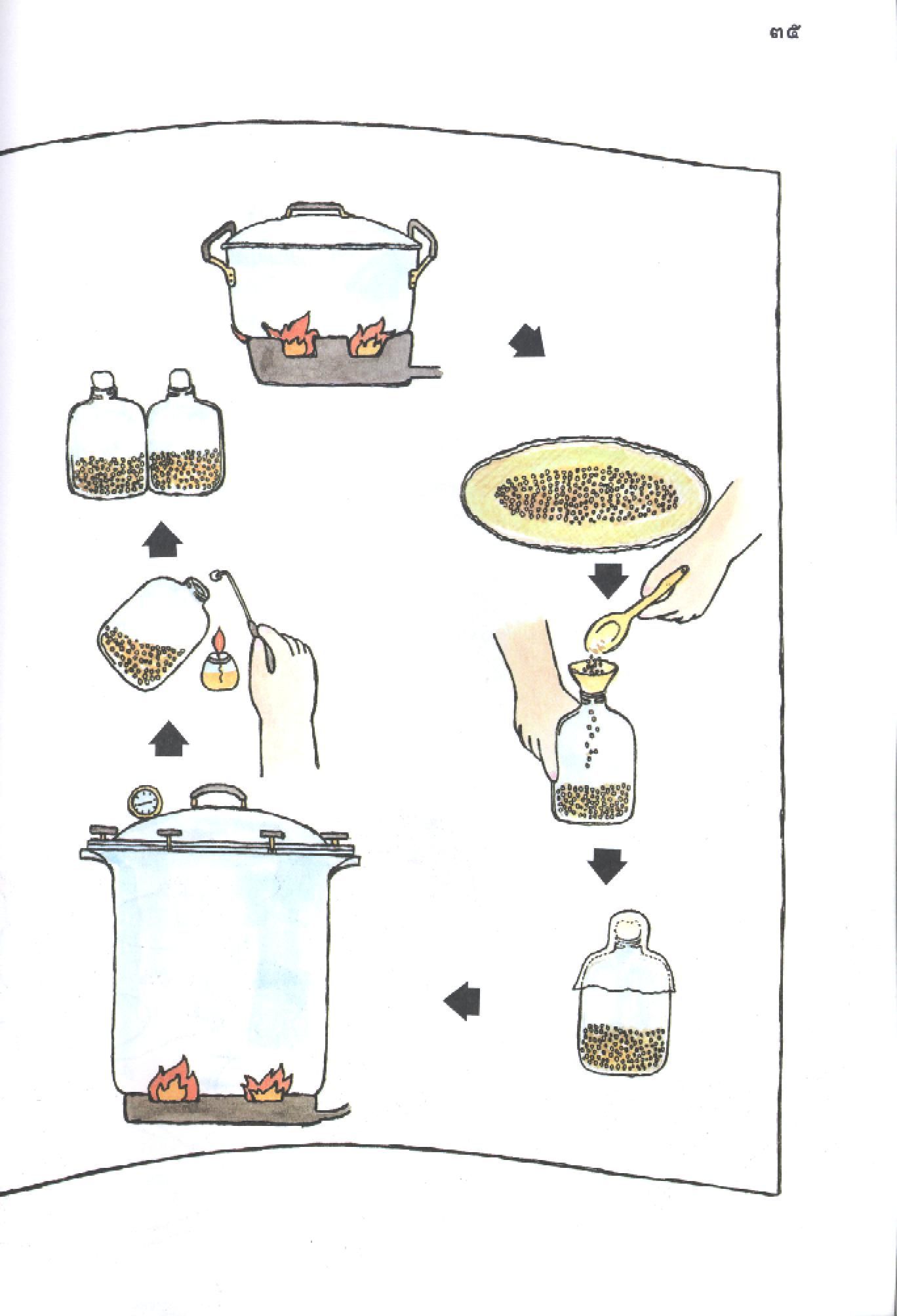 ๓๕